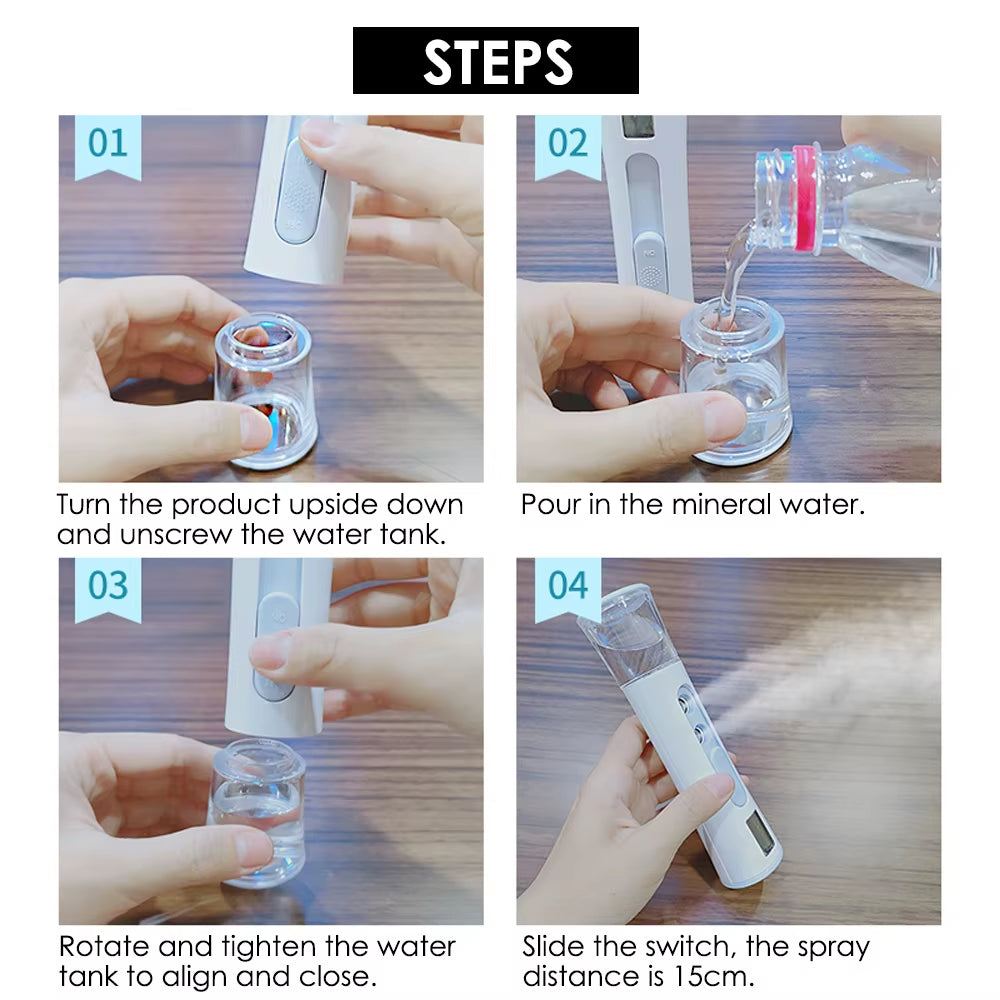 STEPS

01

Turn the product upside down and unscrew the water tank.

02

Pour in the mineral water.

03

Rotate and tighten the water tank to align and close.

04

Slide the switch, the spray distance is 15cm.